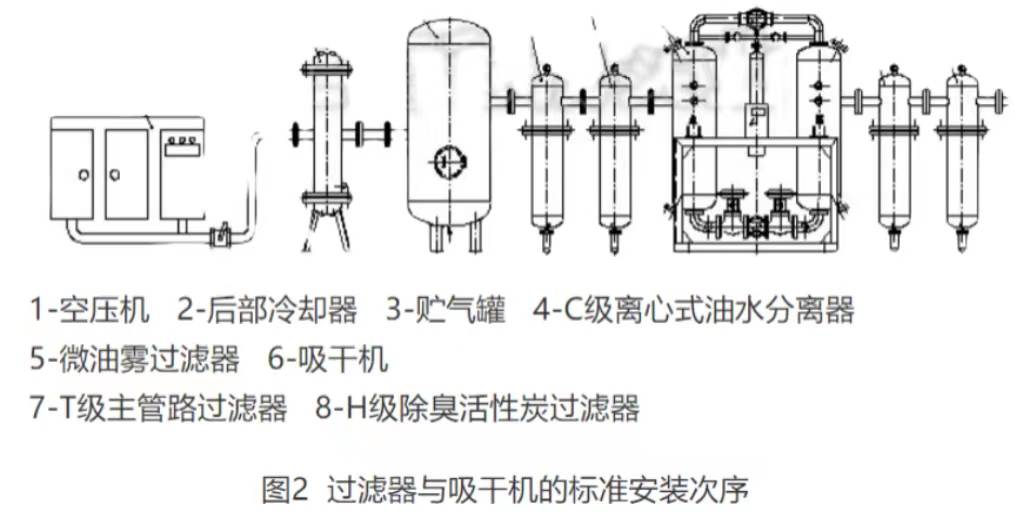 1-空压机　2-后部冷却器　3-贮气罐　4-C级离心式油水分离器
5-微油雾过滤器　6-吸干机
7-T级主管路过滤器　8-H级除臭活性炭过滤器

图2　过滤器与吸干机的标准安装次序